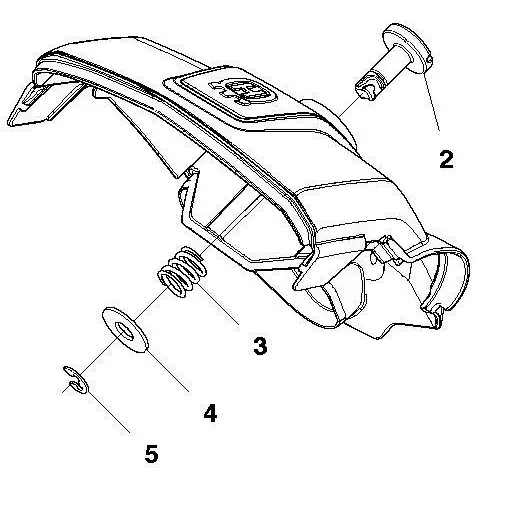 2

3

4

5