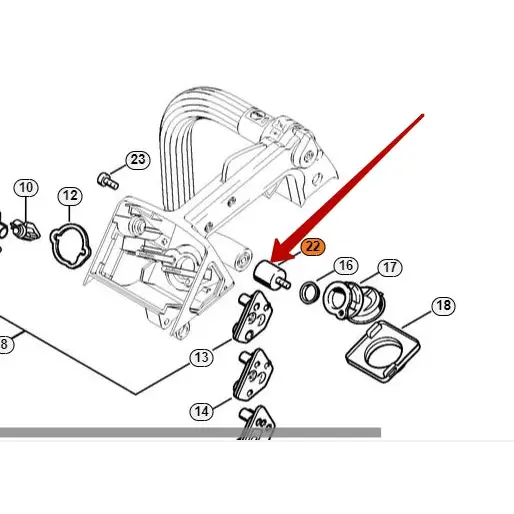 23
10
12
22
16
17
18
8
13
14