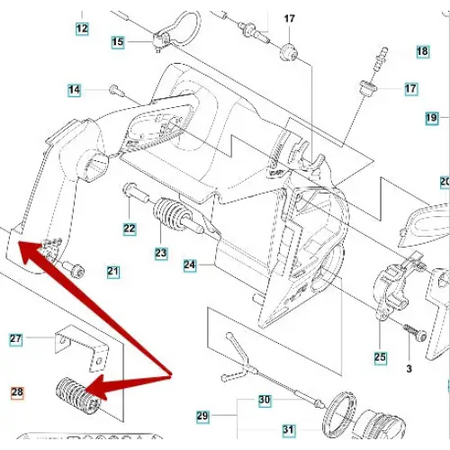 12
15
17
18
14
17
19
20
22
23
21
24
27
25
3
28
30
29
31