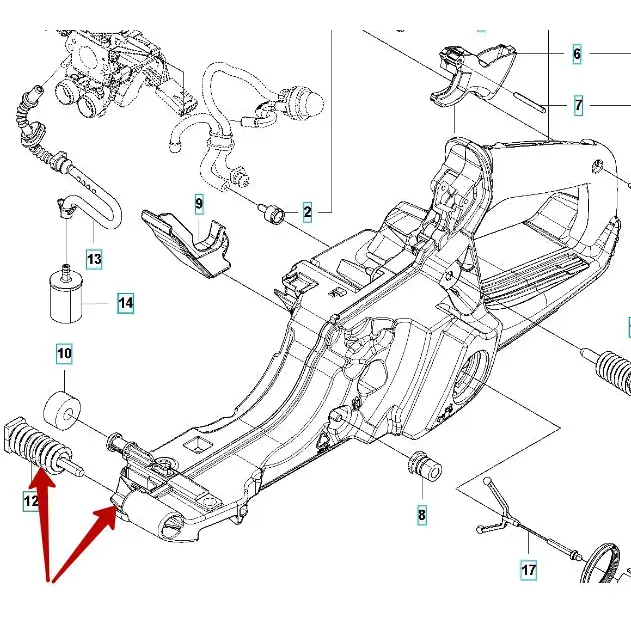 6
7
9
2
13
14
10
12
8
17