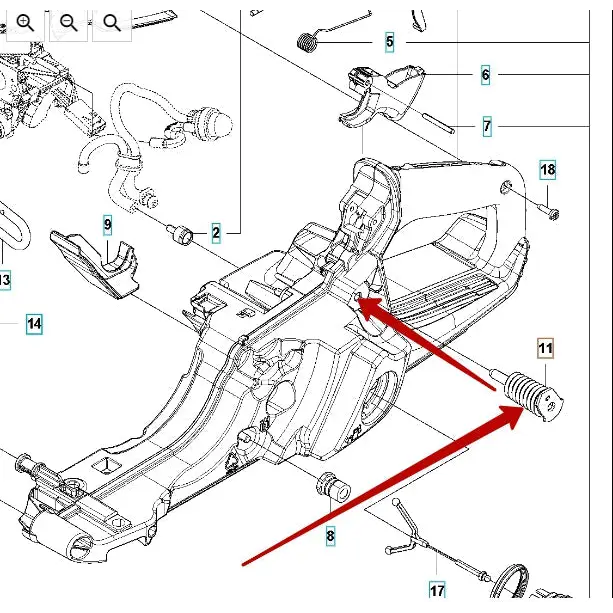 5
6
7
18
9
2
13
14
11
8
17