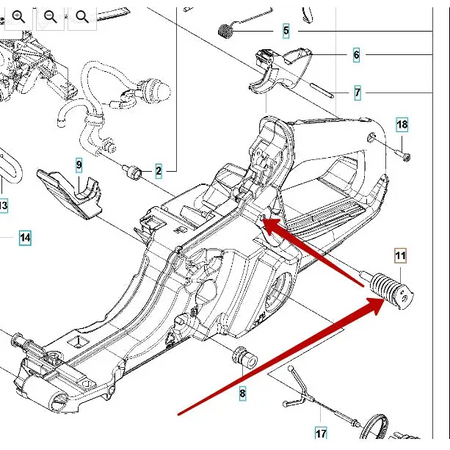 5
6
7
18
9
2
13
14
11
8
17