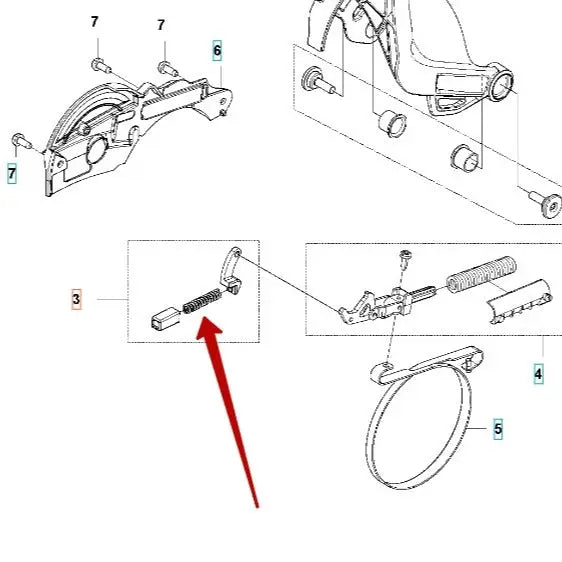 7
7
6
7
3
4
5