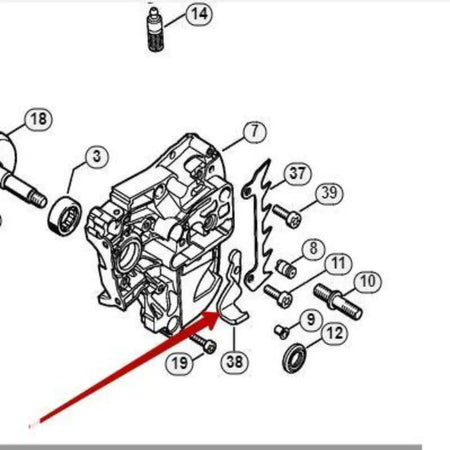 14
18
7
3
37
39
8
11
10
9
12
19
38