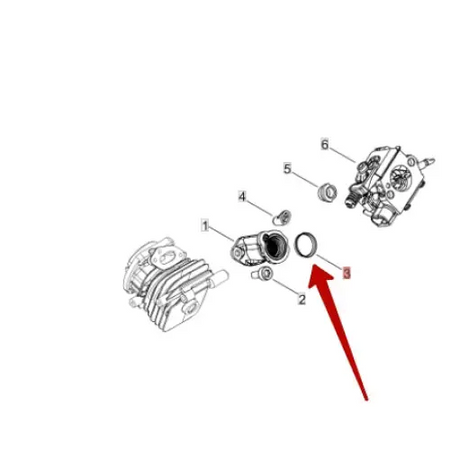 6
5
4
1
3
2