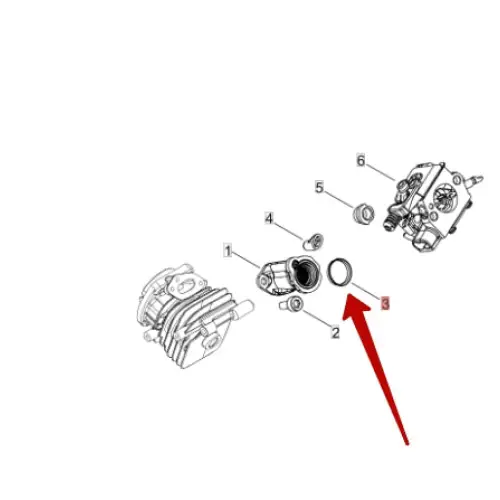 6
5
4
1
3
2