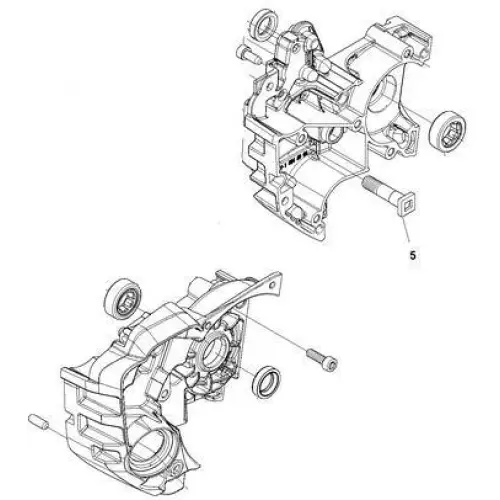 5