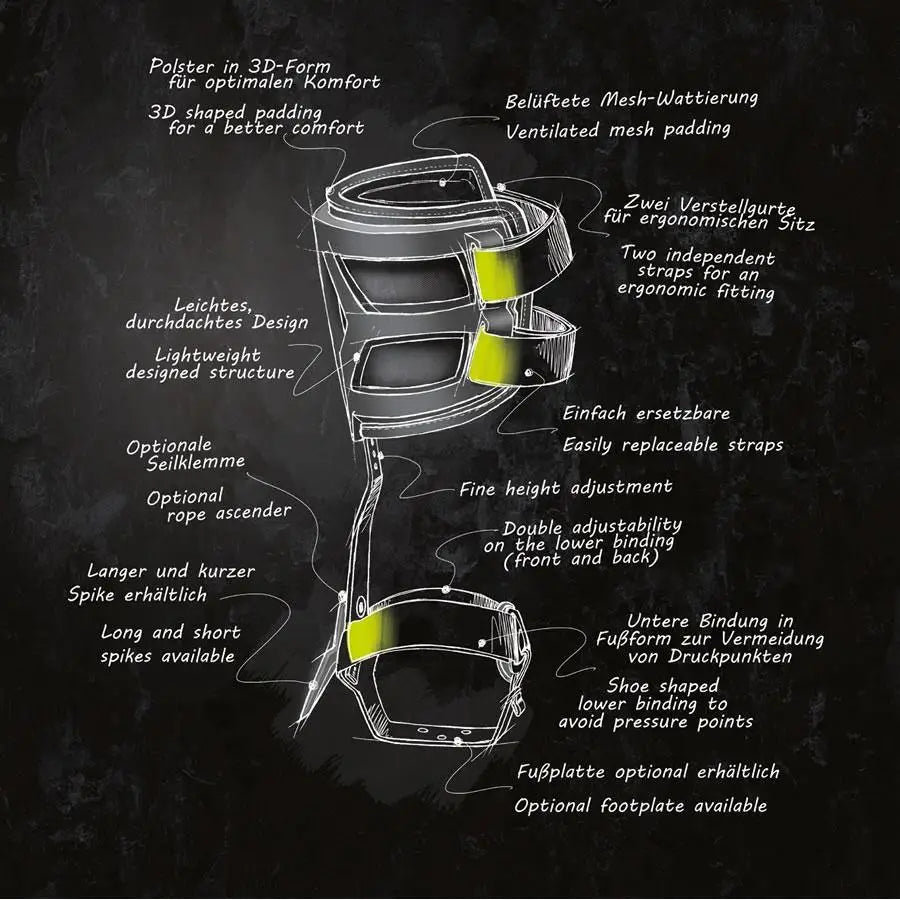 Polster in 3D-Form für optimalen Komfort

3D shaped padding for a better comfort

Belüftete Mesh-Wattierung

Ventilated mesh padding

Zwei Verstellgurte für ergonomischen Sitz

Two independent straps for an ergonomic fitting

Leichtes, durchdachtes Design

Lightweight designed structure

Einfach ersetzbare

Easily replaceable straps

Optionale Seilklemme

Optional rope ascender

Fine height adjustment

Double adjustability on the lower binding (front and back)

Langer und kurzer Spike erhältlich

Long and short spikes available

Untere Bindung in Fußform zur Vermeidung von Druckpunkten

Shoe shaped lower binding to avoid pressure points

Fußplatte optional erhältlich

Optional footplate available