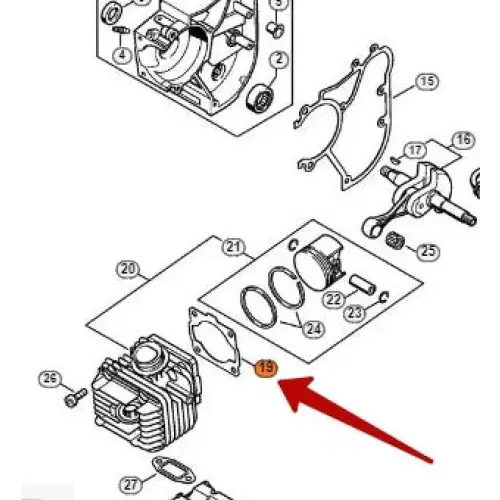 5
4
2
15
16
17
25
21
20
22
23
24
19
26
27