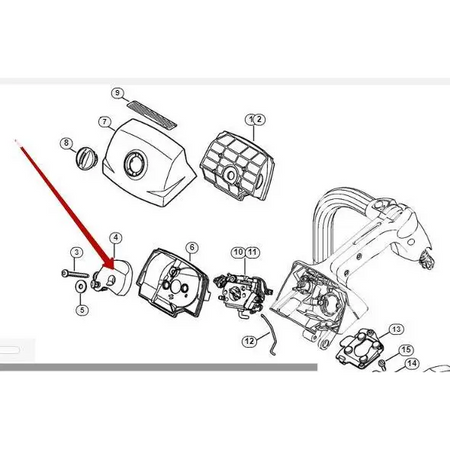 9
7
1 2
8
4
3
6
10 11
5
12
13
15
14