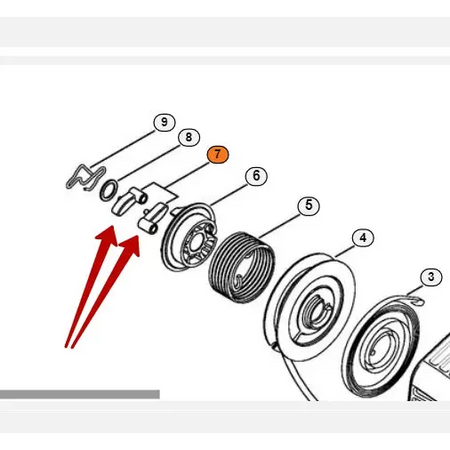 9
8
7
6
5
4
3