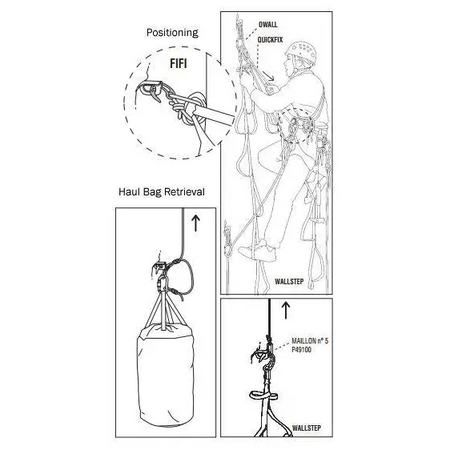 Positioning

FIFI

OWALL

QUICKFIX

WALLSTEP

Haul Bag Retrieval

MAILLON n° 5
P49100

WALLSTEP