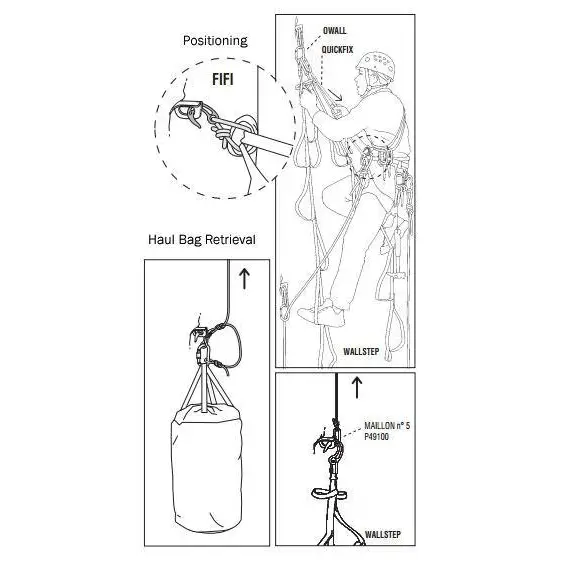 Positioning

FIFI

OWALL

QUICKFIX

WALLSTEP

Haul Bag Retrieval

MAILLON n° 5
P49100

WALLSTEP