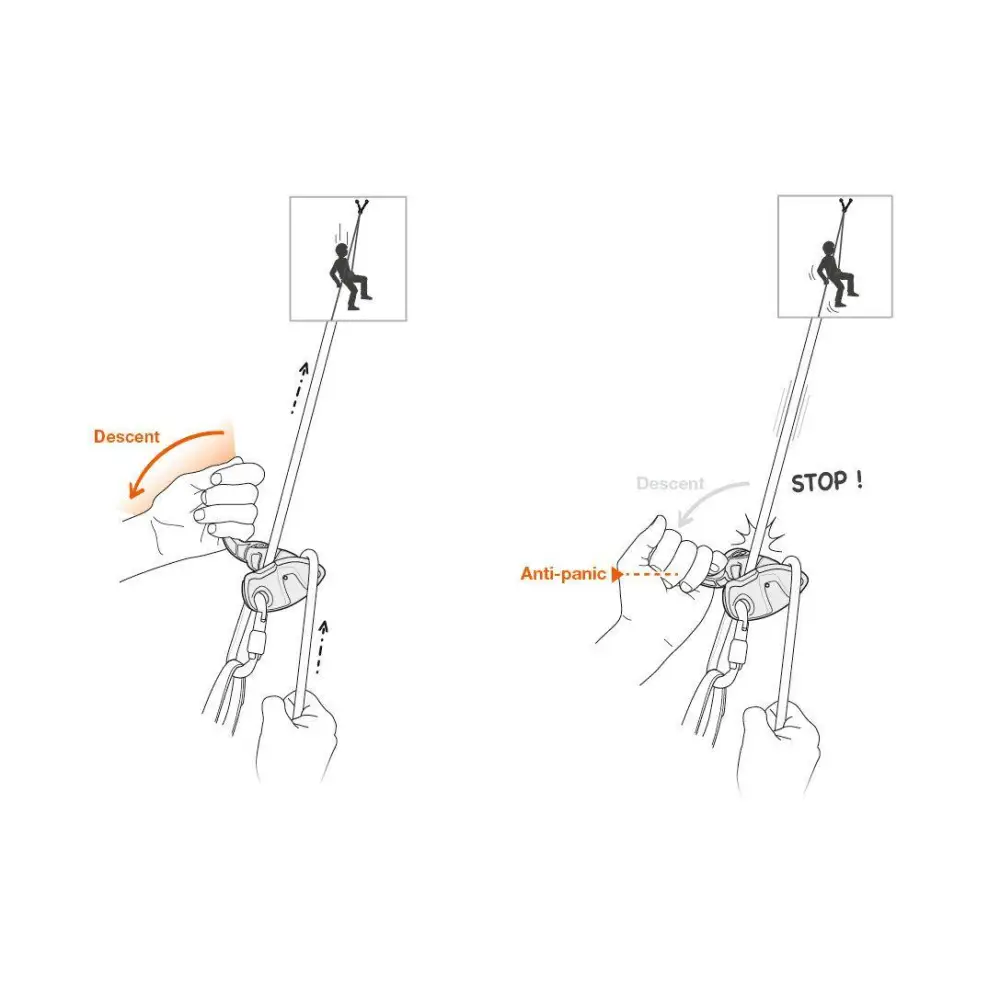 Descent

Descent

STOP !

Anti-panic