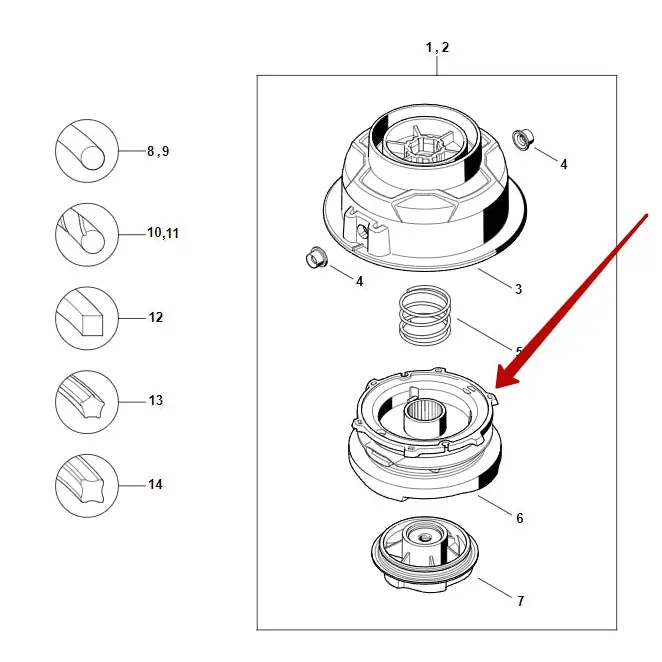 8 , 9

10,11

12

13

14

1 , 2

4

4

3

5

6

7