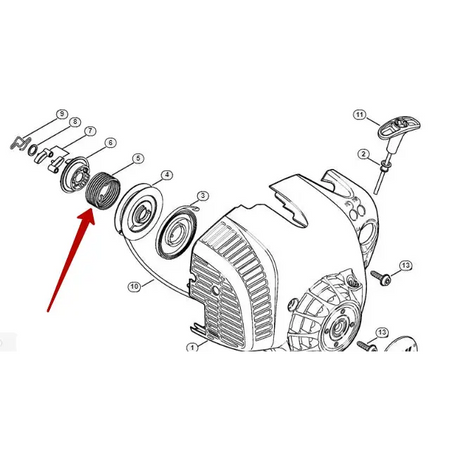 9
8
7
6
5
4
3
11
2
13
10
13
1