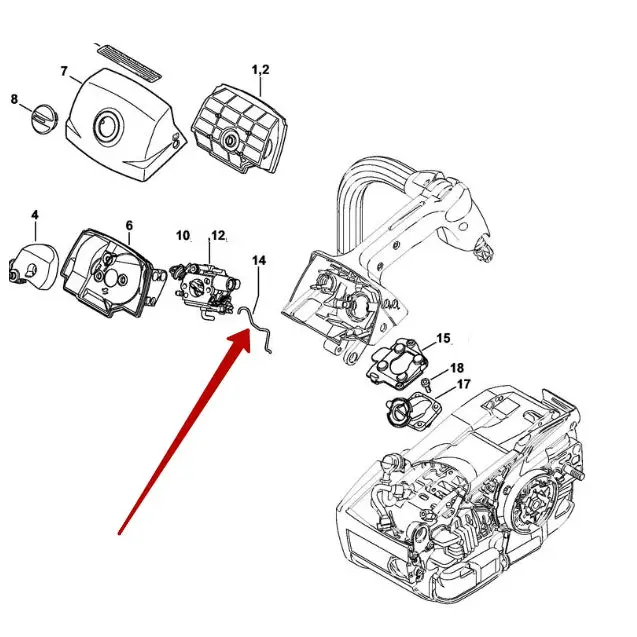 7
1,2
8
4
6
10
12
14
15
18
17